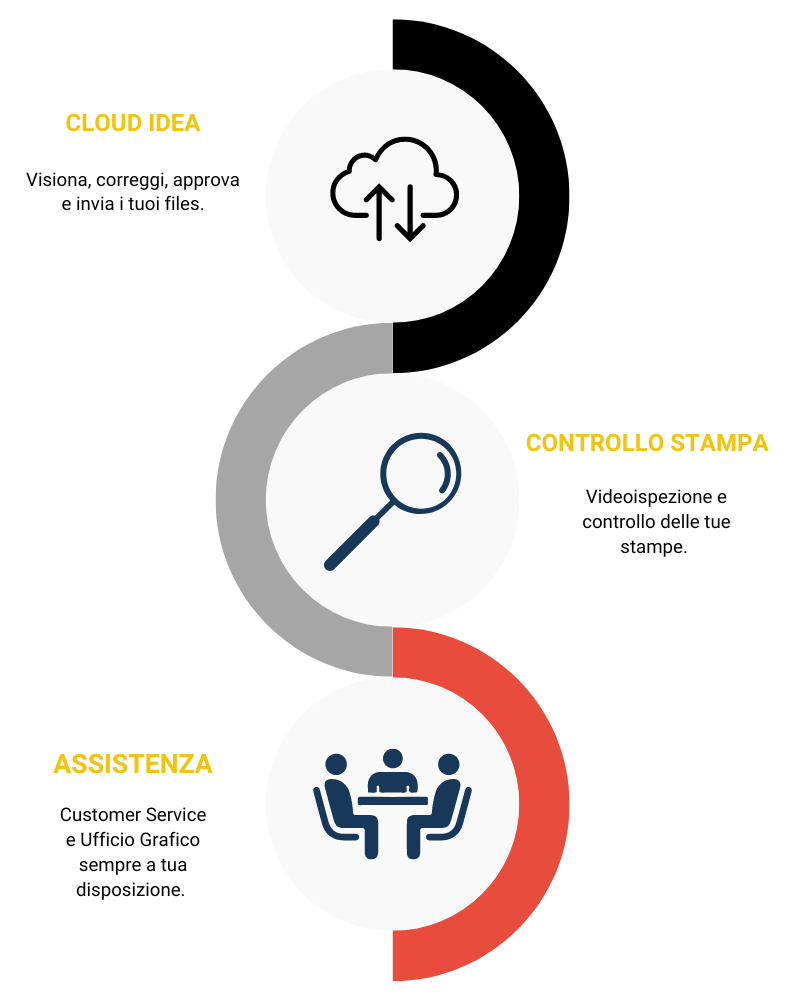 CLOUD IDEA

Visiona, correggi, approva e invia i tuoi files.

CONTROLLO STAMPA

Videoispezione e controllo delle tue stampe.

ASSISTENZA

Customer Service e Ufficio Grafico sempre a tua disposizione.